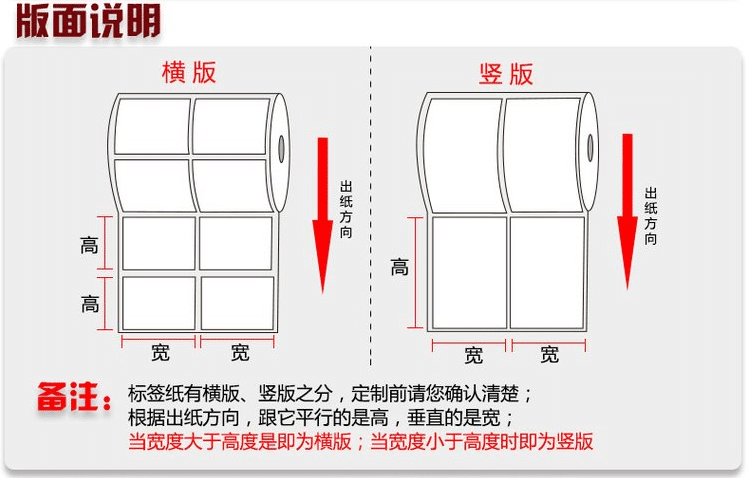 版面说明

横版

出纸方向

高
高
宽 宽

竖版

出纸方向

高
宽 宽

备注：标签纸有横版、竖版之分，定制前请您确认清楚；
根据出纸方向，跟它平行的是高，垂直的是宽；
当宽度大于高度是即为横版；当宽度小于高度时即为竖版